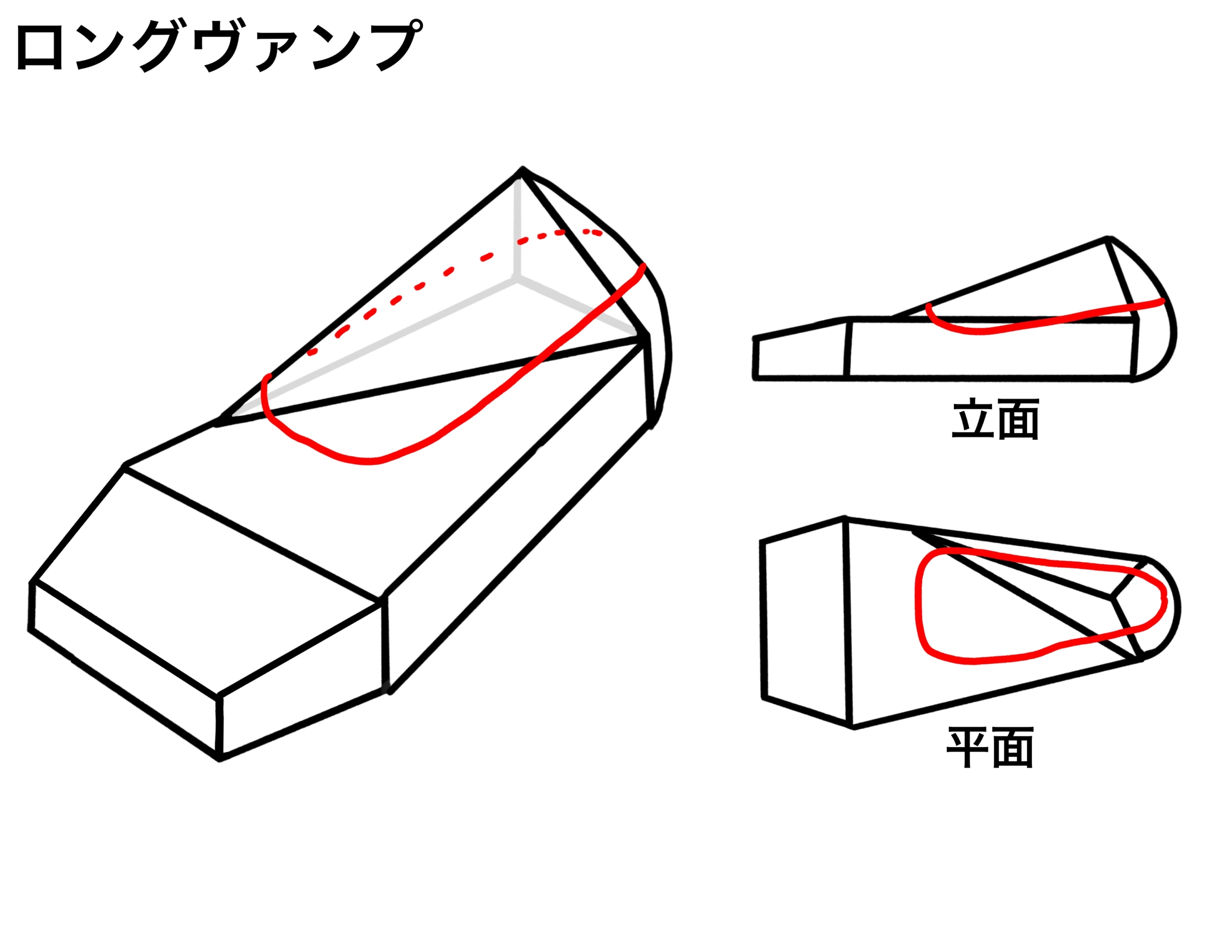 ロングヴァンプ

立面

平面